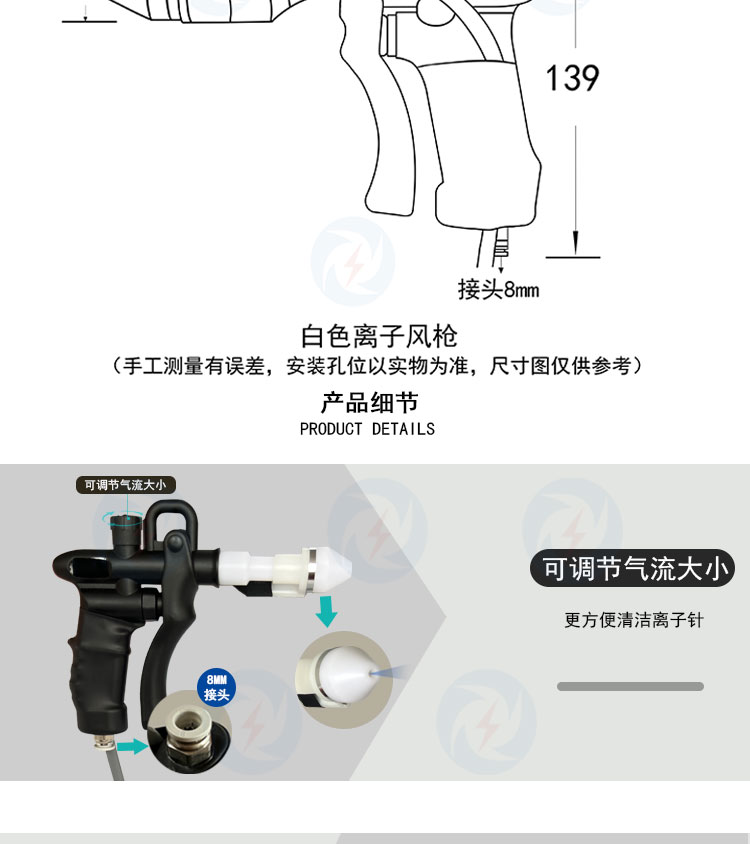 139

接头8mm

白色离子风枪
（手工测量有误差，安装孔位以实物为准，尺寸图仅供参考）

产品细节
PRODUCT DETAILS

可调节气流大小

8MM
接头

可调节气流大小

更方便清洁离子针